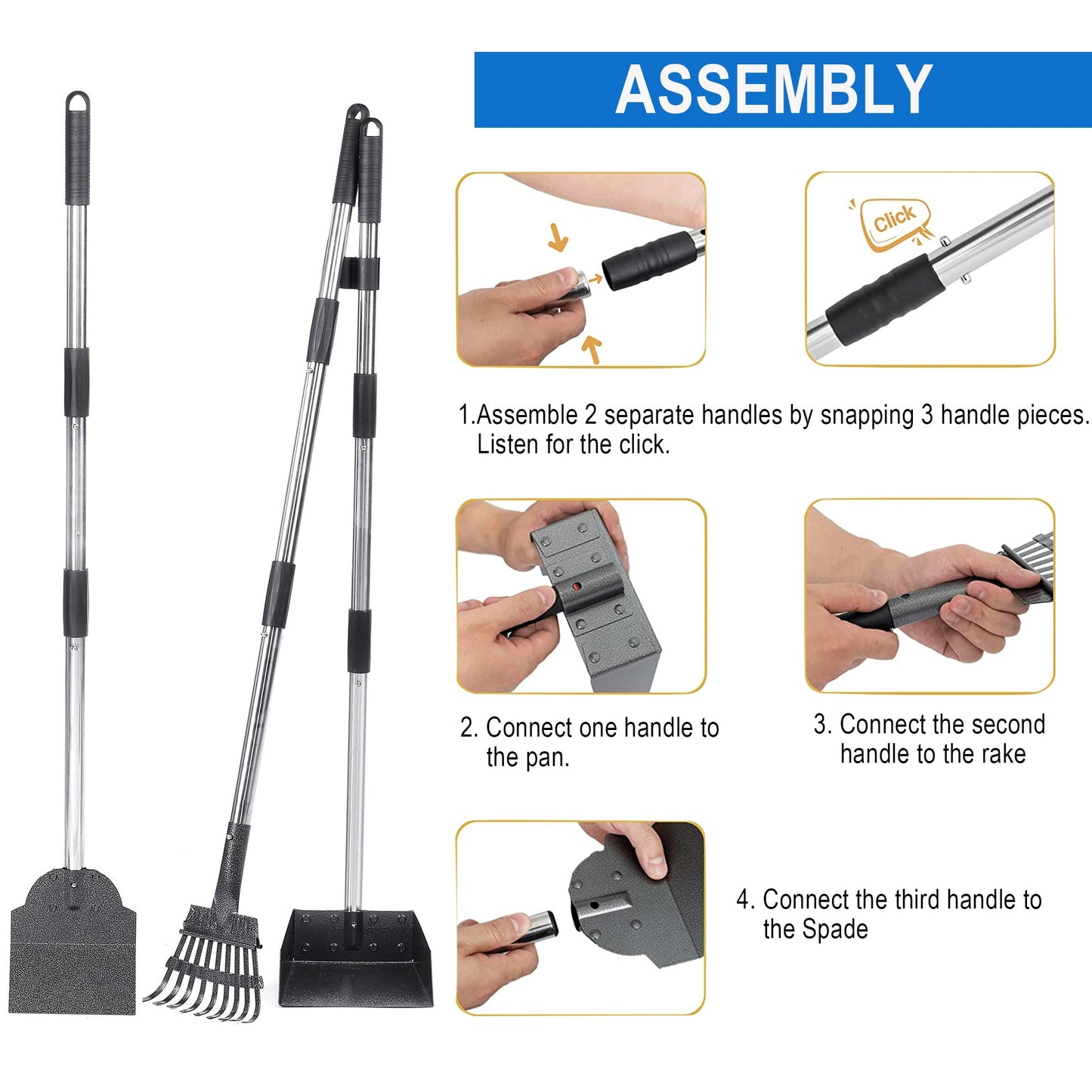 ASSEMBLY

Click

1.Assemble 2 separate handles by snapping 3 handle pieces. Listen for the click.

2. Connect one handle to the pan.

3. Connect the second handle to the rake

4. Connect the third handle to the Spade