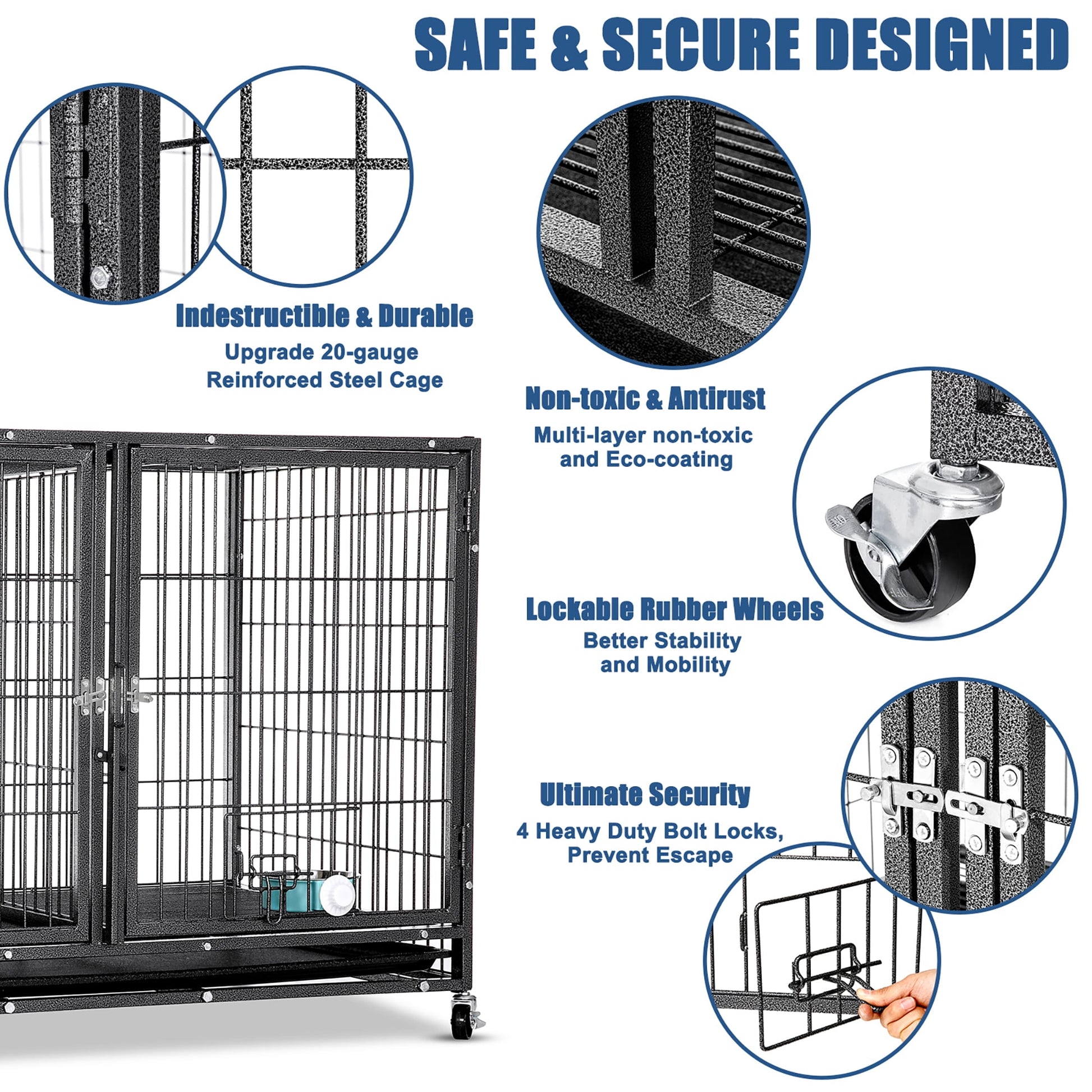 SAFE & SECURE DESIGNED

Indestructible & Durable

Upgrade 20-gauge Reinforced Steel Cage

Non-toxic & Antirust

Multi-layer non-toxic and Eco-coating

Lockable Rubber Wheels

Better Stability and Mobility

Ultimate Security

4 Heavy Duty Bolt Locks, Prevent Escape