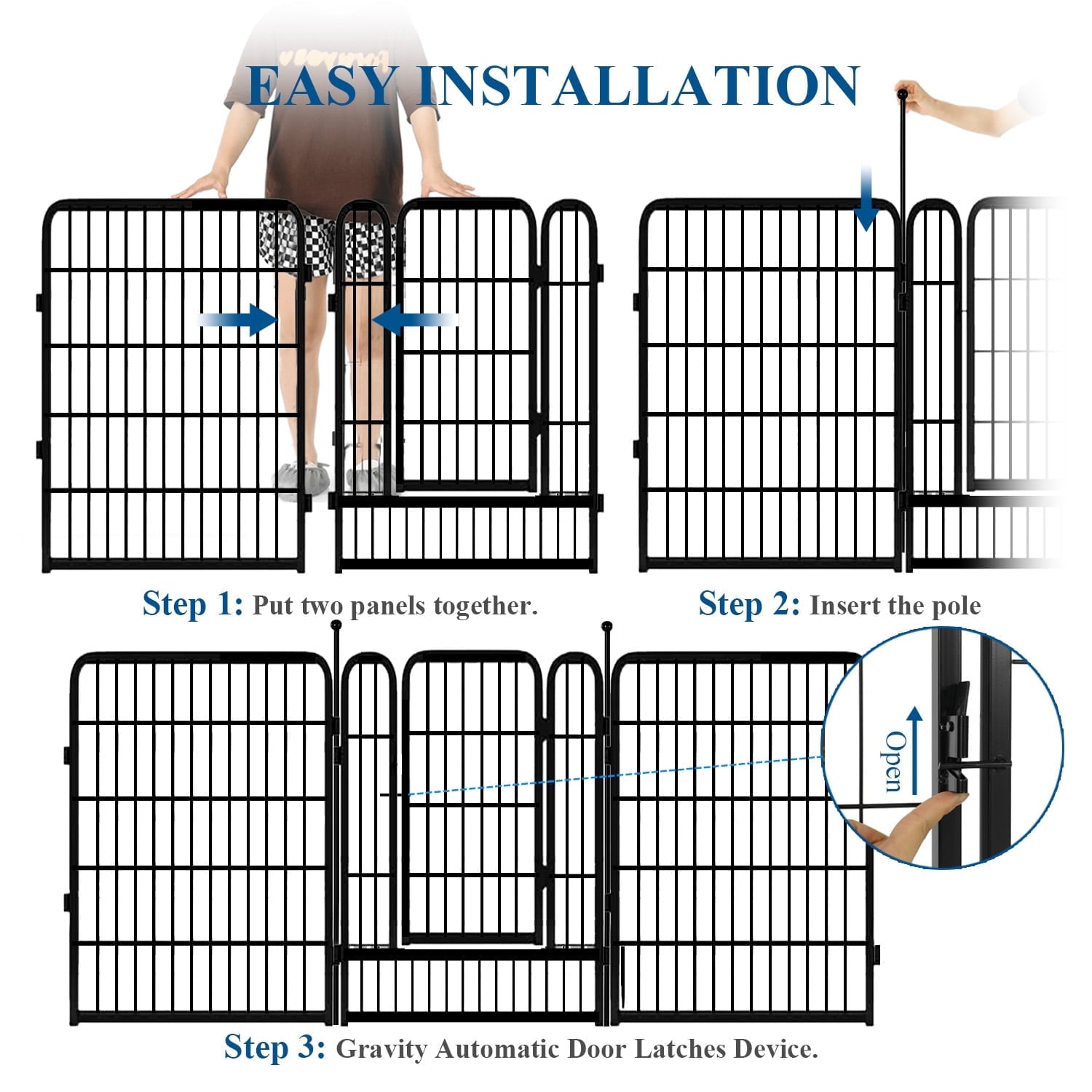 EASY INSTALLATION

Step 1: Put two panels together.

Step 2: Insert the pole

Open

Step 3: Gravity Automatic Door Latches Device.