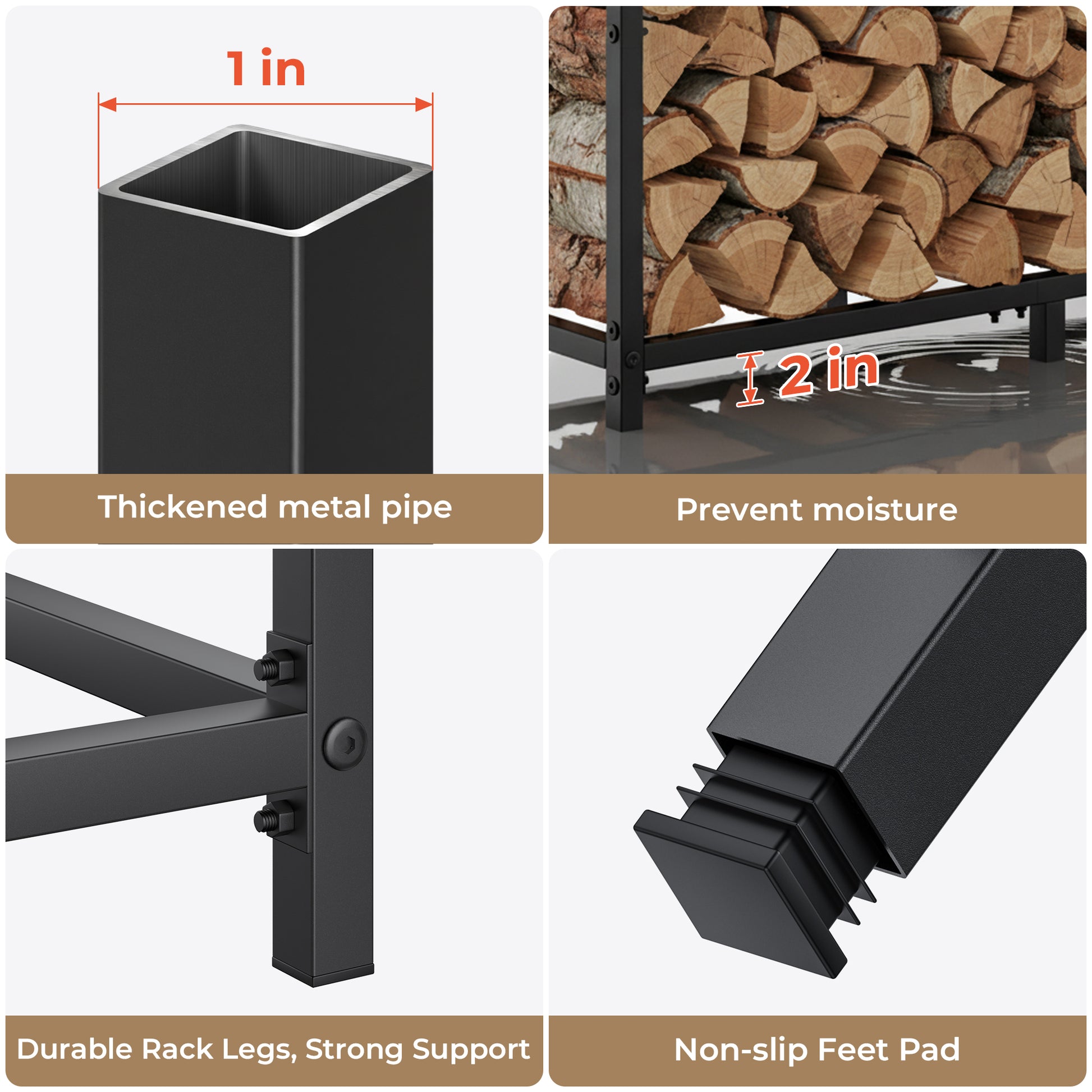 1 in

Thickened metal pipe

2 in

Prevent moisture

Durable Rack Legs, Strong Support

Non-slip Feet Pad