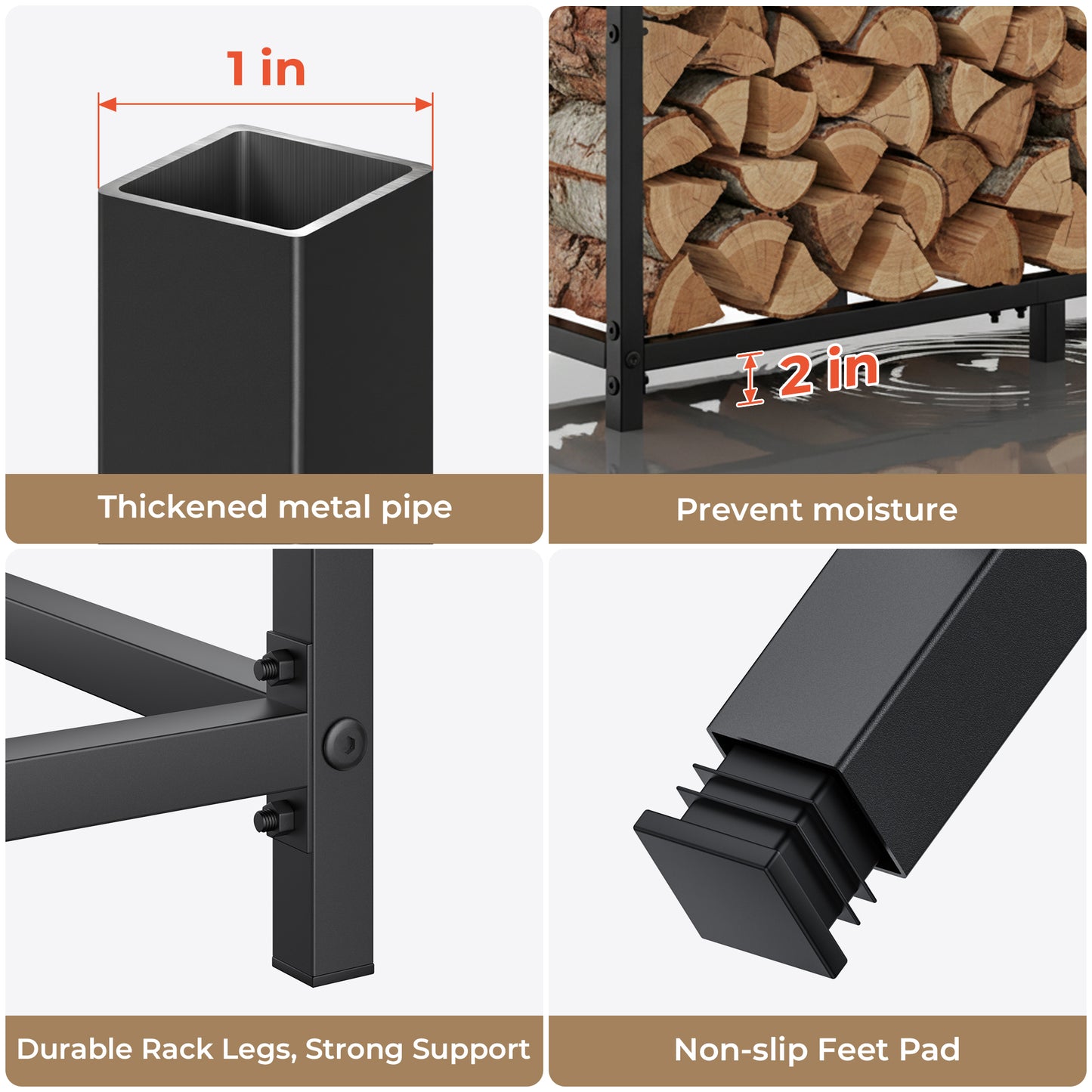 1 in

Thickened metal pipe

2 in

Prevent moisture

Durable Rack Legs, Strong Support

Non-slip Feet Pad